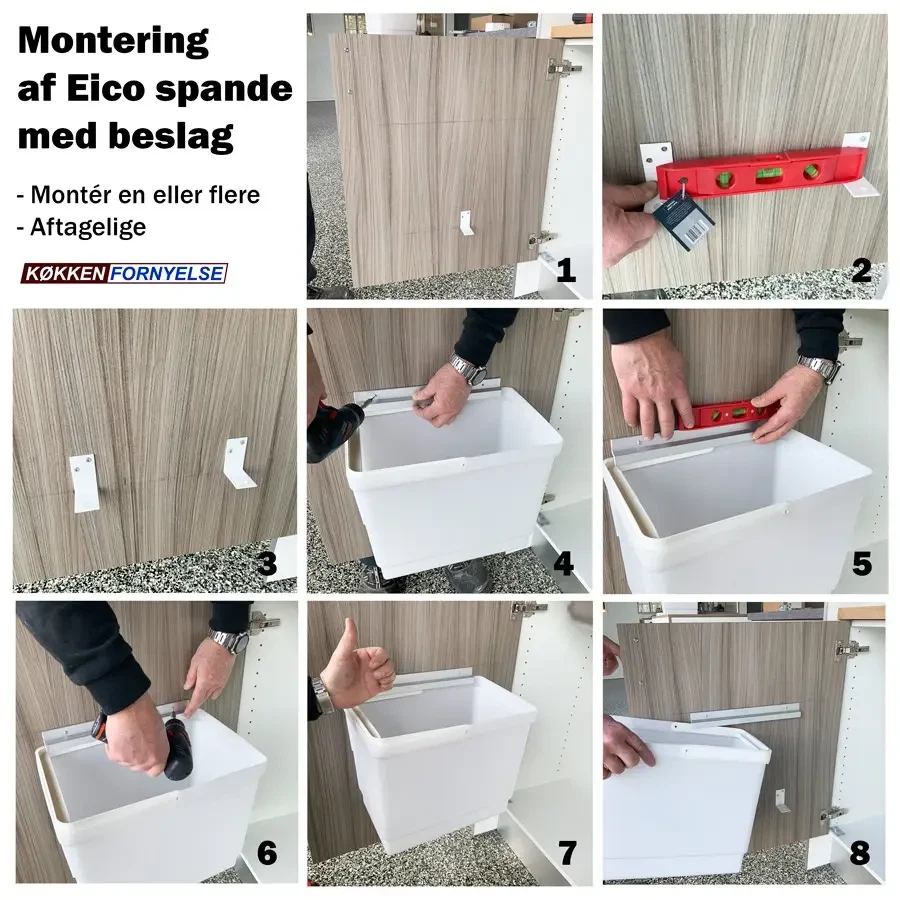 Montering af Eico spande med beslag

- Montér en eller flere
- Aftagelige

KØKKEN FORNYELSE

1

2

3

4

5

6

7

8