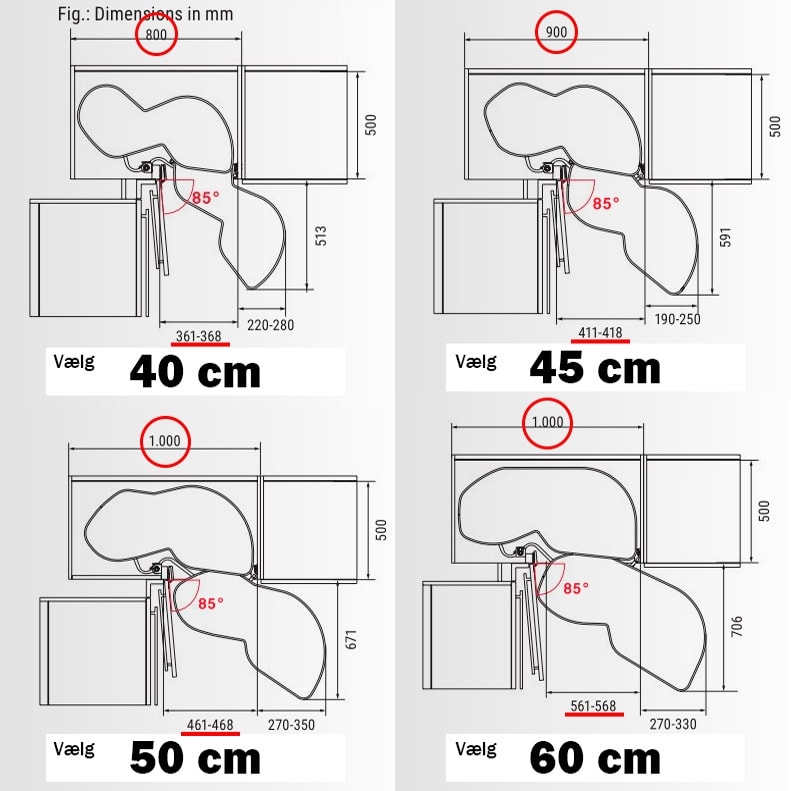 Fig.: Dimensions in mm

800
500
85°
513
361-368
220-280
Vælg 40 cm

900
500
85°
591
411-418
190-250
Vælg 45 cm

1.000
500
85°
671
461-468
270-350
Vælg 50 cm

1.000
500
85°
706
561-568
270-330
Vælg 60 cm