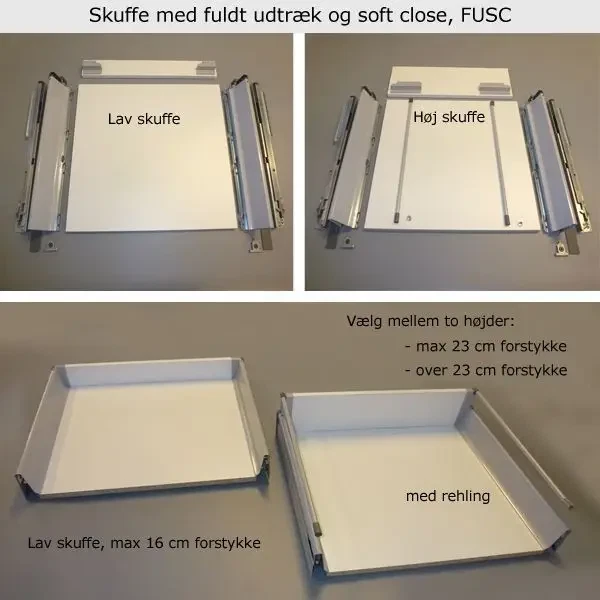 Skuffe med fuldt udtræk og soft close, FUSC

Lav skuffe

Høj skuffe

Vælg mellem to højder:
- max 23 cm forstykke
- over 23 cm forstykke

med rehling

Lav skuffe, max 16 cm forstykke